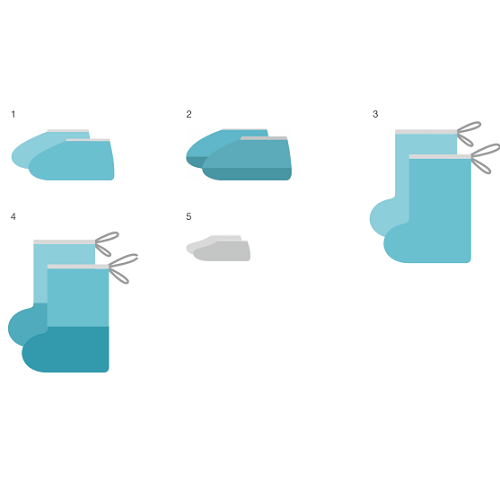 1

2

3

4

5